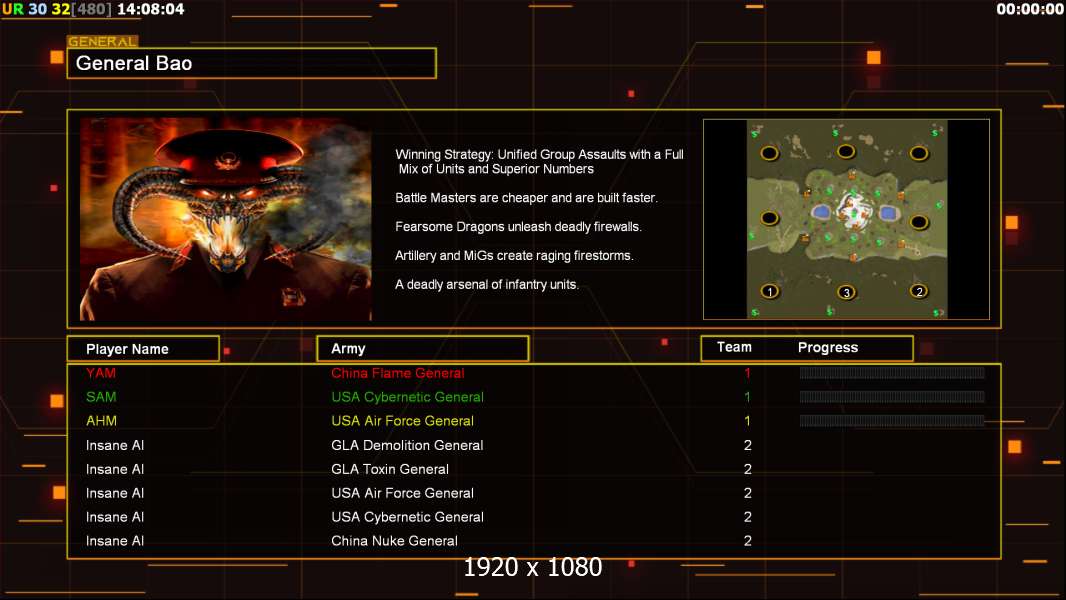 UR 30 32[480] 14:08:04

00:00:00

GENERAL

General Bao

Winning Strategy: Unified Group Assaults with a Full Mix of Units and Superior Numbers

Battle Masters are cheaper and are built faster.

Fearsome Dragons unleash deadly firewalls.

Artillery and MiGs create raging firestorms.

A deadly arsenal of infantry units.

1 3 2

| Player Name | Army | Team | Progress |
|---|---|---|---|
| YAM | China Flame General | 1 | |
| SAM | USA Cybernetic General | 1 | |
| AHM | USA Air Force General | 1 | |
| Insane AI | GLA Demolition General | 2 | |
| Insane AI | GLA Toxin General | 2 | |
| Insane AI | USA Air Force General | 2 | |
| Insane AI | USA Cybernetic General | 2 | |
| Insane AI | China Nuke General | 2 | |

1920 x 1080