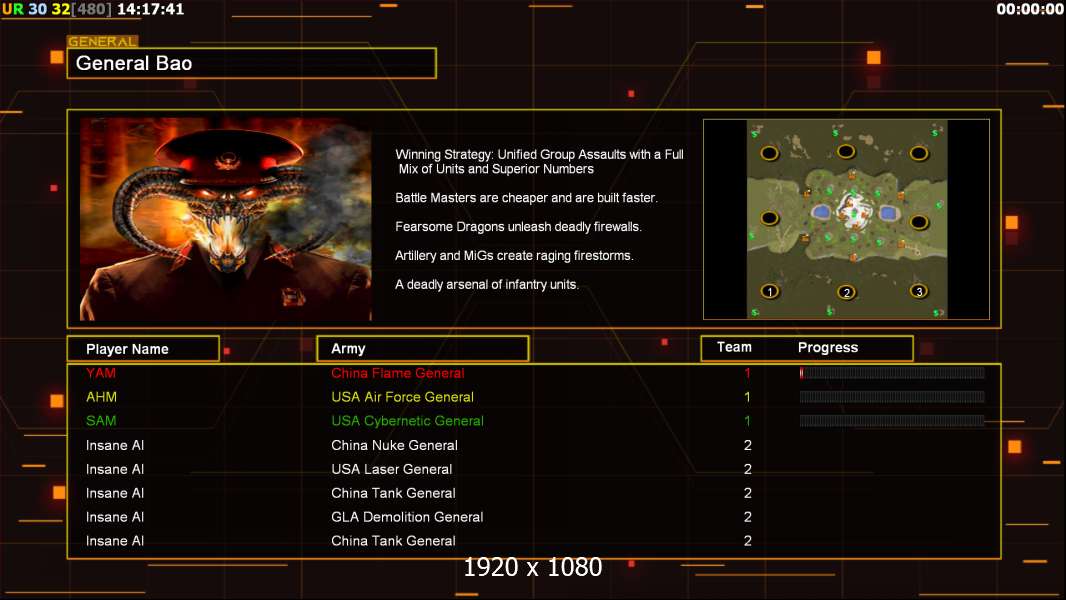 UR 30 32[480] 14:17:41

00:00:00

GENERAL
General Bao

Winning Strategy: Unified Group Assaults with a Full Mix of Units and Superior Numbers

Battle Masters are cheaper and are built faster.

Fearsome Dragons unleash deadly firewalls.

Artillery and MiGs create raging firestorms.

A deadly arsenal of infantry units.

1 2 3

| Player Name | Army | Team | Progress |
|---|---|---|---|
| YAM | China Flame General | 1 | |
| AHM | USA Air Force General | 1 | |
| SAM | USA Cybernetic General | 1 | |
| Insane AI | China Nuke General | 2 | |
| Insane AI | USA Laser General | 2 | |
| Insane AI | China Tank General | 2 | |
| Insane AI | GLA Demolition General | 2 | |
| Insane AI | China Tank General | 2 | |

1920 x 1080