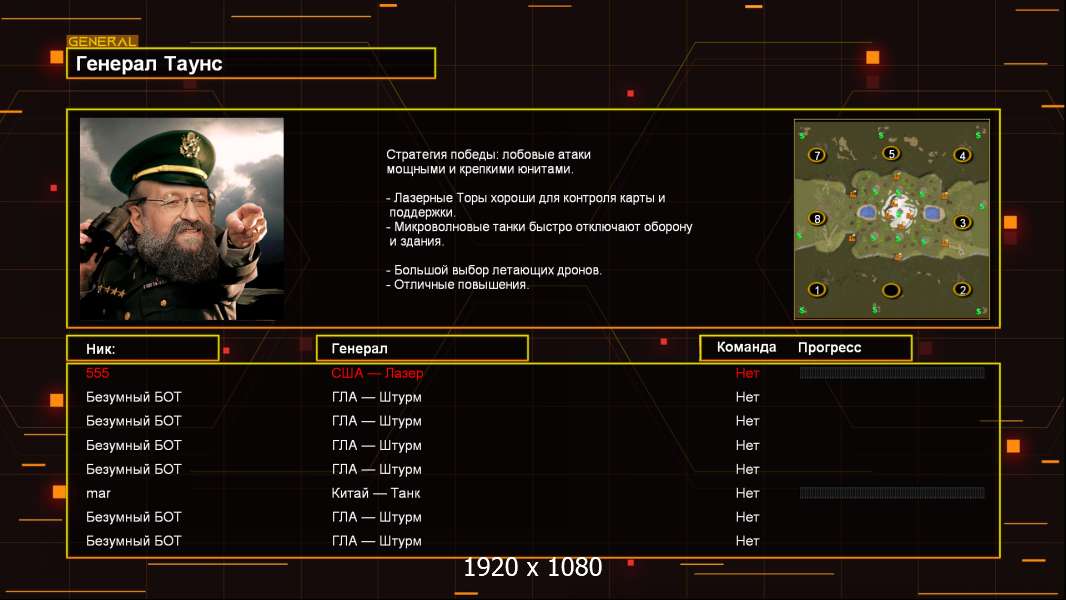 GENERAL
Генерал Таунс

Стратегия победы: лобовые атаки мощными и крепкими юнитами.

- Лазерные Торы хороши для контроля карты и поддержки.
- Микроволновые танки быстро отключают оборону и здания.

- Большой выбор летающих дронов.
- Отличные повышения.

7 5 4 8 3 1 2

| Ник: | Генерал | Команда | Прогресс |
|---|---|---|---|
| 555 | США — Лазер | Нет | |
| Безумный БОТ | ГЛА — Штурм | Нет | |
| Безумный БОТ | ГЛА — Штурм | Нет | |
| Безумный БОТ | ГЛА — Штурм | Нет | |
| Безумный БОТ | ГЛА — Штурм | Нет | |
| mar | Китай — Танк | Нет | |
| Безумный БОТ | ГЛА — Штурм | Нет | |
| Безумный БОТ | ГЛА — Штурм | Нет | |

1920 x 1080